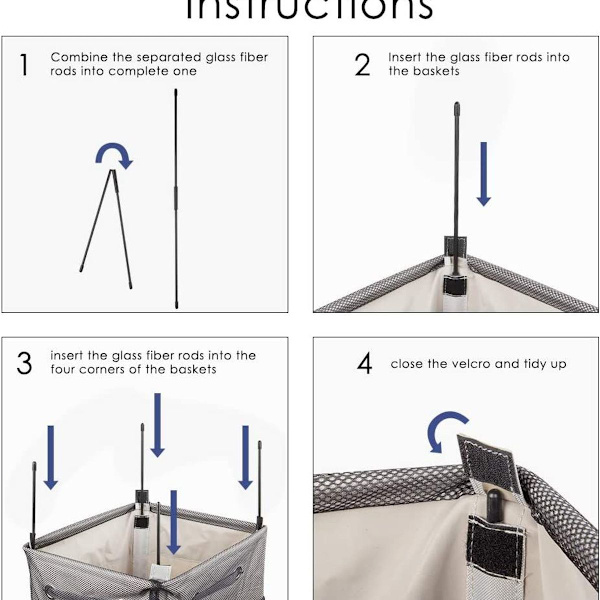 Instructions

1 Combine the separated glass fiber rods into complete one

2 Insert the glass fiber rods into the baskets

3 insert the glass fiber rods into the four corners of the baskets

4 close the velcro and tidy up