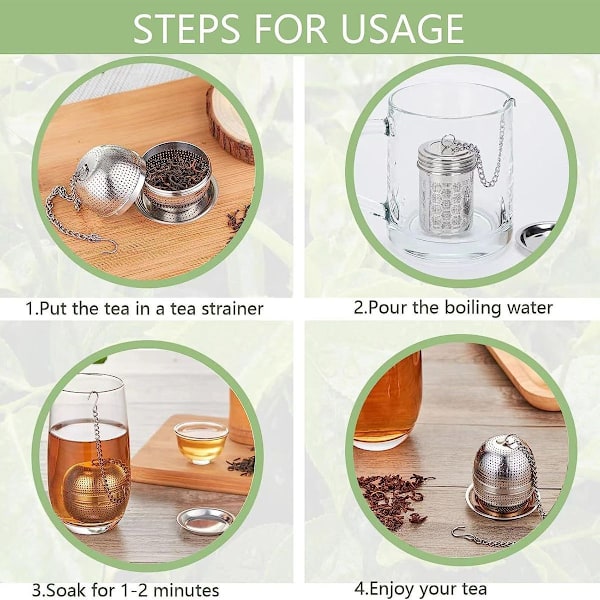 STEPS FOR USAGE

1.Put the tea in a tea strainer

2.Pour the boiling water

3.Soak for 1-2 minutes

4.Enjoy your tea