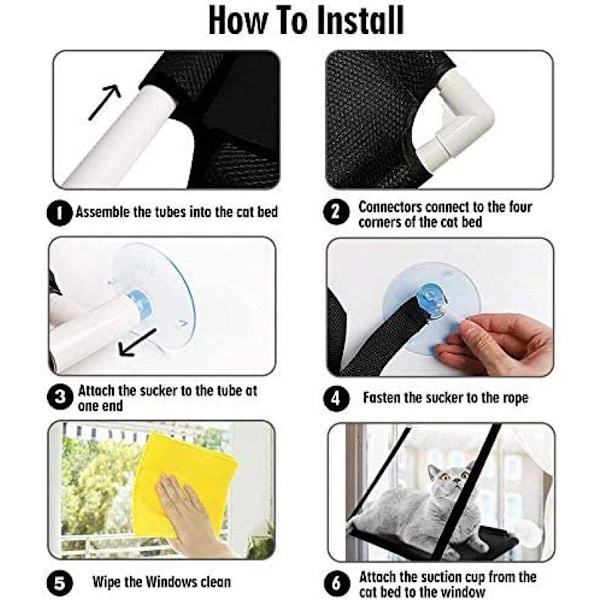 How To Install

1 Assemble the tubes into the cat bed

2 Connectors connect to the four corners of the cat bed

3 Attach the sucker to the tube at one end

4 Fasten the sucker to the rope

5 Wipe the Windows clean

6 Attach the suction cup from the cat bed to the window