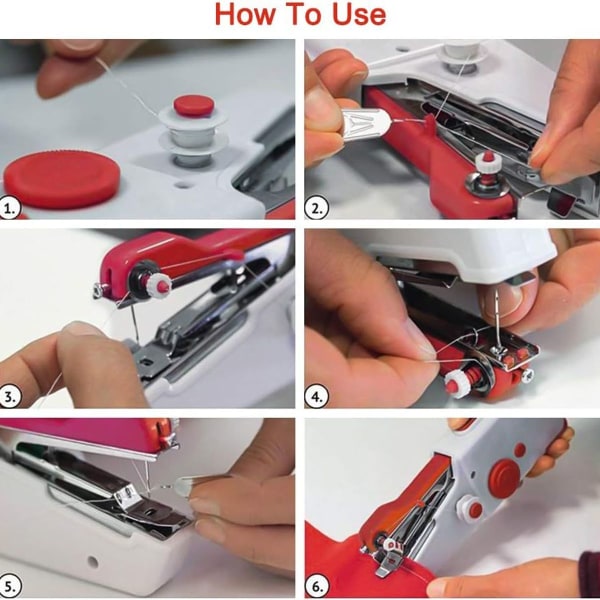 How To Use

1.

2.

3.

4.

5.

6.