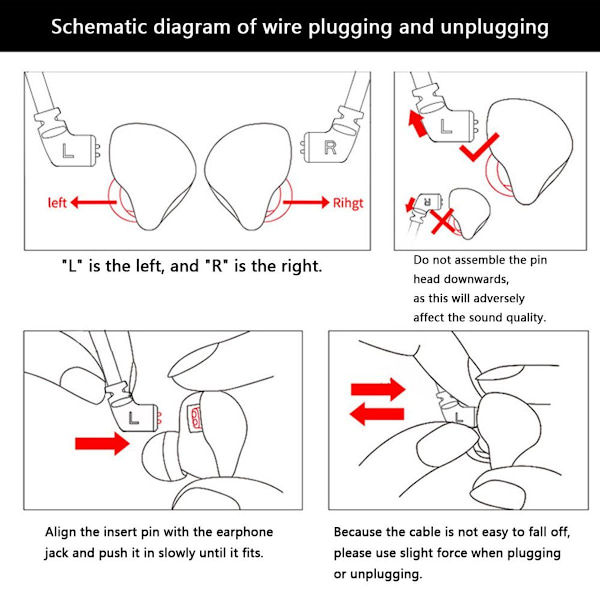 Schematic diagram of wire plugging and unplugging

L

R

left

Rihgt

"L" is the left, and "R" is the right.

L

R

Do not assemble the pin head downwards, as this will adversely affect the sound quality.

L

Align the insert pin with the earphone jack and push it in slowly until it fits.

L

Because the cable is not easy to fall off, please use slight force when plugging or unplugging.