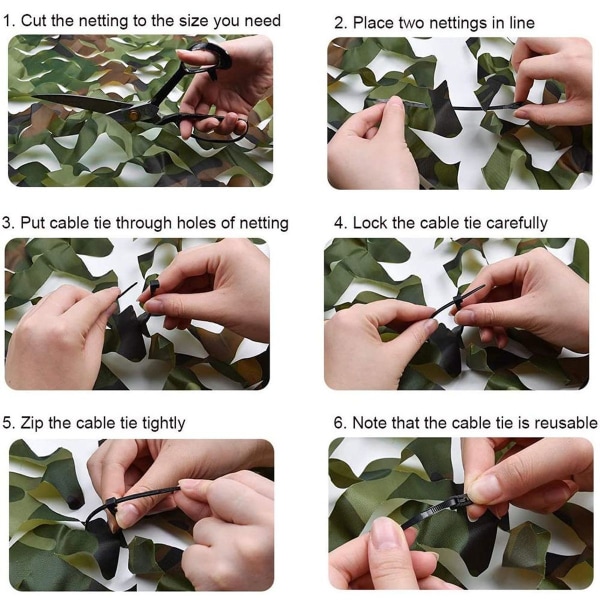 1. Cut the netting to the size you need

2. Place two nettings in line

3. Put cable tie through holes of netting

4. Lock the cable tie carefully

5. Zip the cable tie tightly

6. Note that the cable tie is reusable