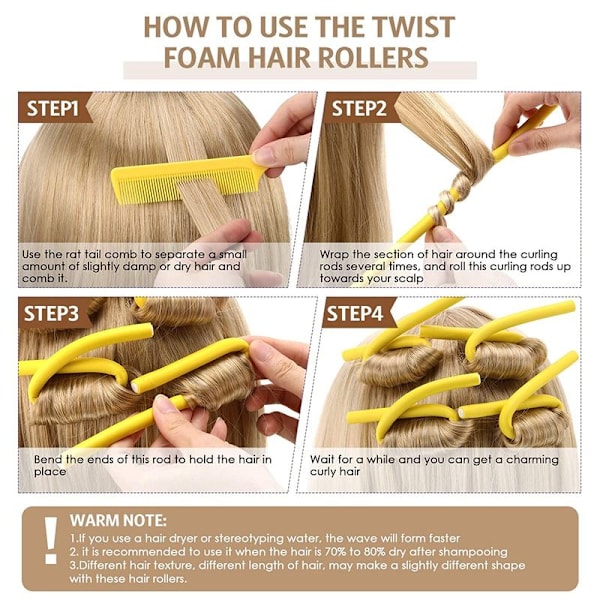 HOW TO USE THE TWIST FOAM HAIR ROLLERS

STEP1

Use the rat tail comb to separate a small amount of slightly damp or dry hair and comb it.

STEP2

Wrap the section of hair around the curling rods several times, and roll this curling rods up towards your scalp

STEP3

Bend the ends of this rod to hold the hair in place

STEP4

Wait for a while and you can get a charming curly hair

!

WARM NOTE:

1.If you use a hair dryer or stereotyping water, the wave will form faster
2. it is recommended to use it when the hair is 70% to 80% dry after shampooing
3.Different hair texture, different length of hair, may make a slightly different shape with these hair rollers.