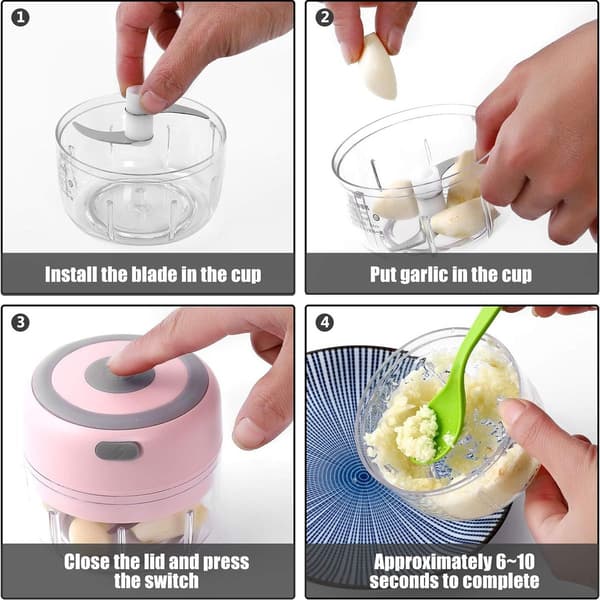 1
Install the blade in the cup

2
Put garlic in the cup

3
Close the lid and press the switch

4
Approximately 6~10 seconds to complete