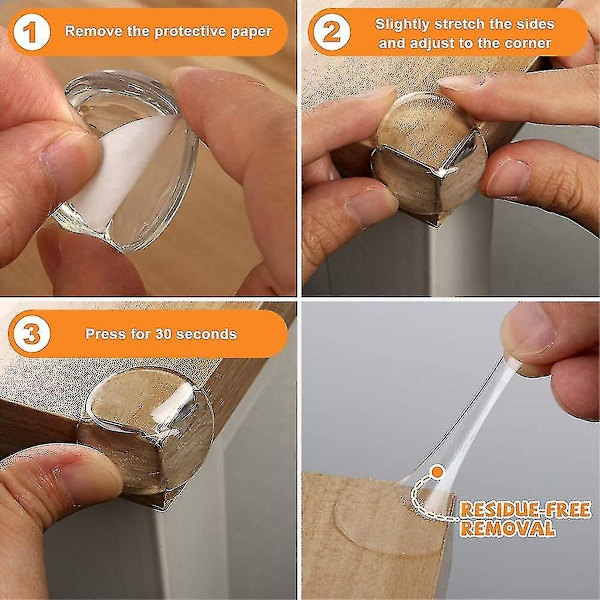 1 Remove the protective paper

2 Slightly stretch the sides and adjust to the corner

3 Press for 30 seconds

RESIDUE-FREE REMOVAL