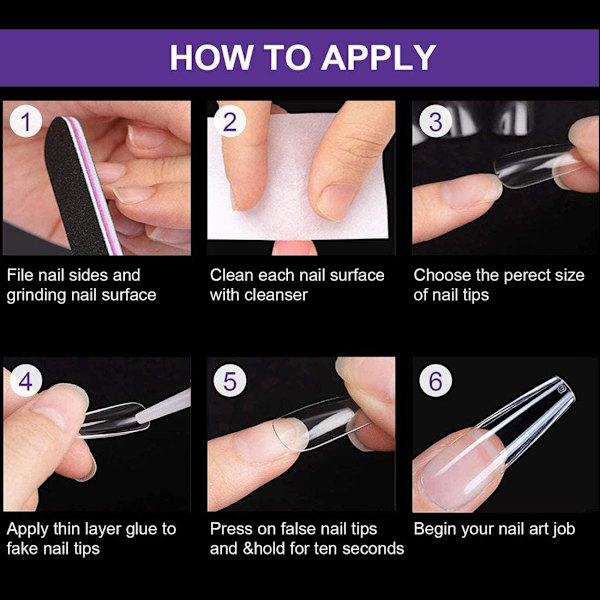 HOW TO APPLY

1

File nail sides and grinding nail surface

2

Clean each nail surface with cleanser

3

Choose the perect size of nail tips

4

Apply thin layer glue to fake nail tips

5

Press on false nail tips and &hold for ten seconds

6

Begin your nail art job