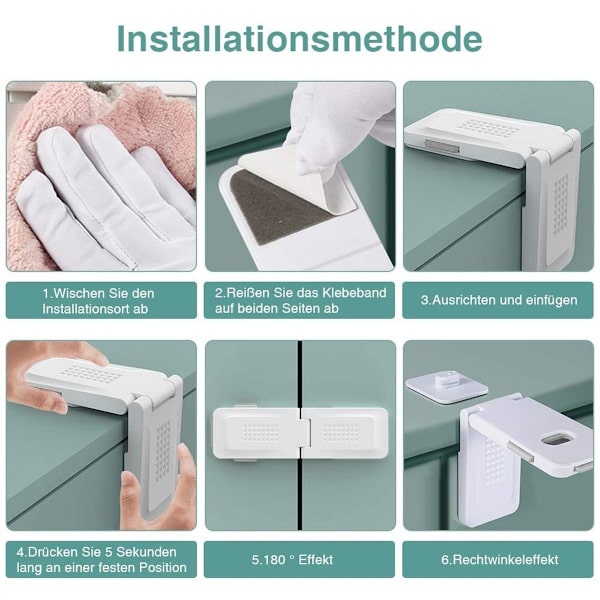 Installationsmethode

1.Wischen Sie den Installationsort ab

2.Reißen Sie das Klebeband auf beiden Seiten ab

3.Ausrichten und einfügen

4.Drücken Sie 5 Sekunden lang an einer festen Position

5.180 ° Effekt

6.Rechtwinkeleffekt