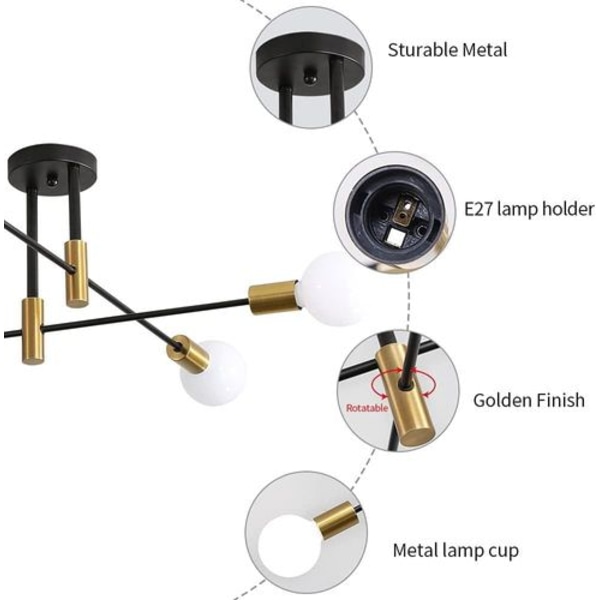 Sturable Metal

E27 lamp holder

Rotatable

Golden Finish

Metal lamp cup