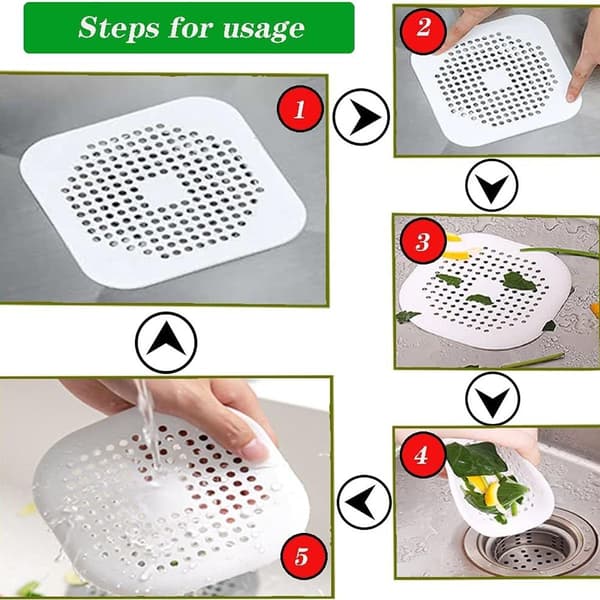 Steps for usage

1

2

3

4

5