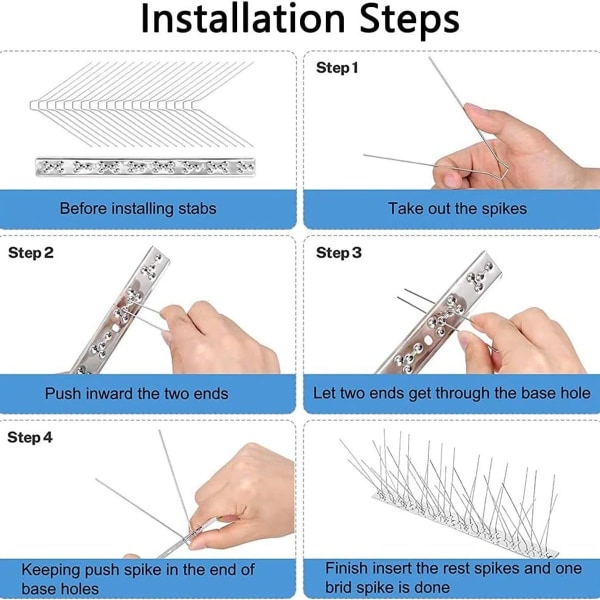 Installation Steps

Before installing stabs

Step 1

Take out the spikes

Step 2

Push inward the two ends

Step 3

Let two ends get through the base hole

Step 4

Keeping push spike in the end of base holes

Finish insert the rest spikes and one brid spike is done