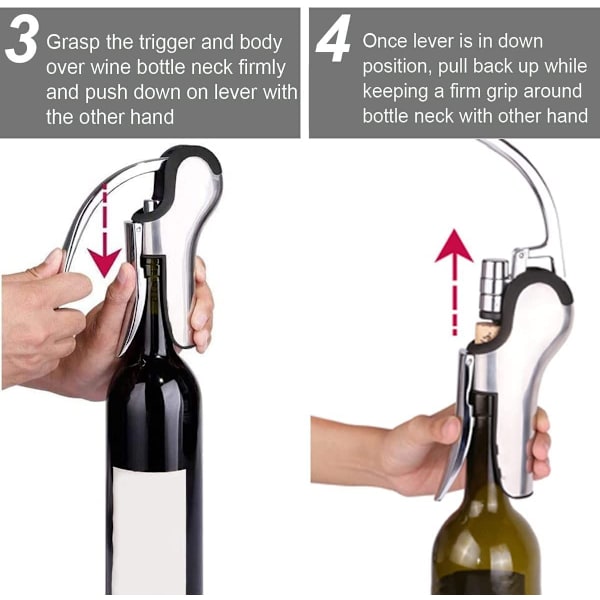 3 Grasp the trigger and body over wine bottle neck firmly and push down on lever with the other hand

4 Once lever is in down position, pull back up while keeping a firm grip around bottle neck with other hand