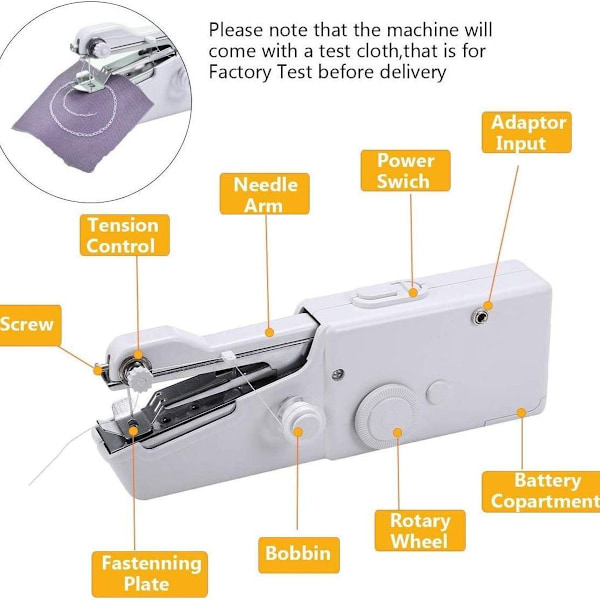 Please note that the machine will come with a test cloth,that is for Factory Test before delivery

Adaptor Input

Power Swich

Needle Arm

Tension Control

Screw

Battery Copartment

Rotary Wheel

Bobbin

Fastenning Plate