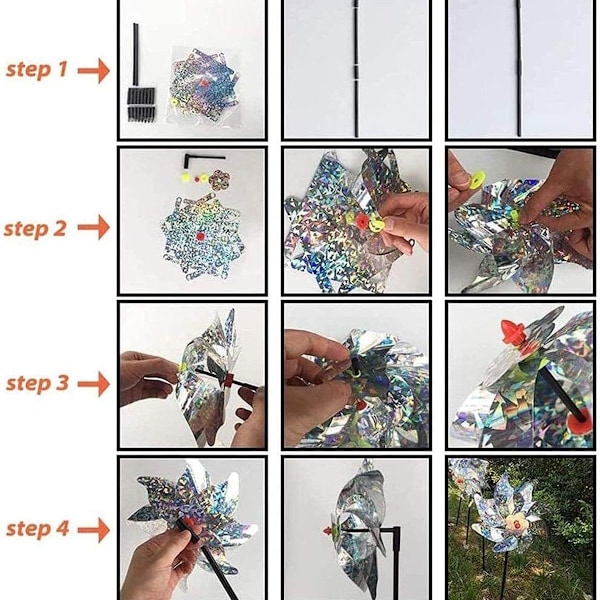 step 1

step 2

step 3

step 4