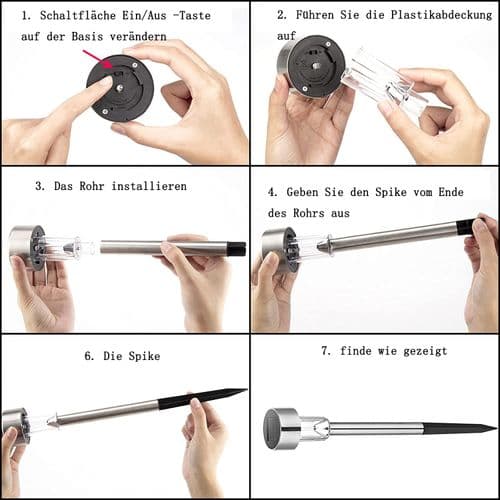 1. Schaltfläche Ein/Aus -Taste auf der Basis verändern

2. Führen Sie die Plastikabdeckung auf

3. Das Rohr installieren

4. Geben Sie den Spike vom Ende des Rohrs aus

6. Die Spike

7. finde wie gezeigt