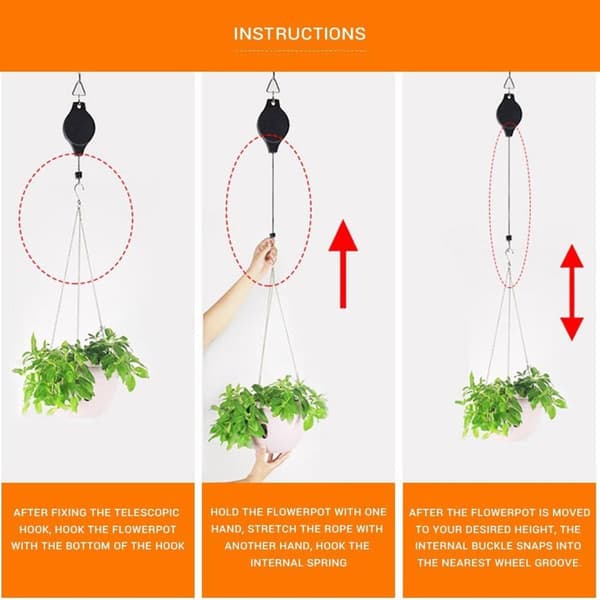 INSTRUCTIONS

AFTER FIXING THE TELESCOPIC HOOK, HOOK THE FLOWERPOT WITH THE BOTTOM OF THE HOOK

HOLD THE FLOWERPOT WITH ONE HAND, STRETCH THE ROPE WITH ANOTHER HAND, HOOK THE INTERNAL SPRING

AFTER THE FLOWERPOT IS MOVED TO YOUR DESIRED HEIGHT, THE INTERNAL BUCKLE SNAPS INTO THE NEAREST WHEEL GROOVE.