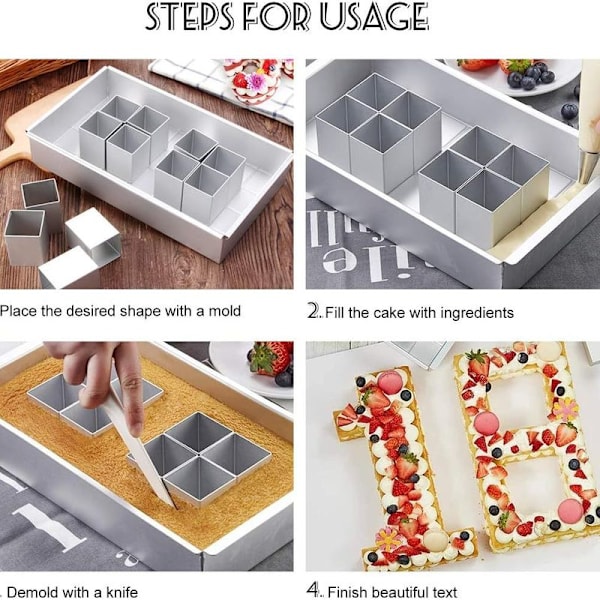 STEPS FOR USAGE

Place the desired shape with a mold

2. Fill the cake with ingredients

. Demold with a knife

4. Finish beautiful text