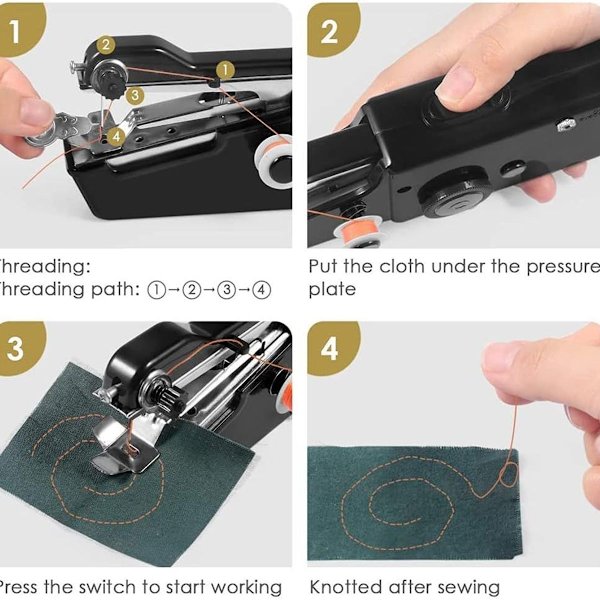 1

2

1

3

4

hreading:
hreading path: ①→②→③→④

2

Put the cloth under the pressure plate

3

ress the switch to start working

4

Knotted after sewing