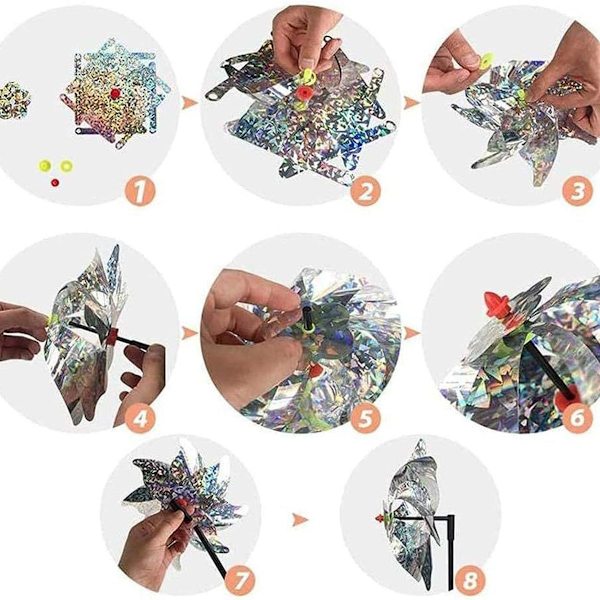 1
2
3
4
5
6
7
8