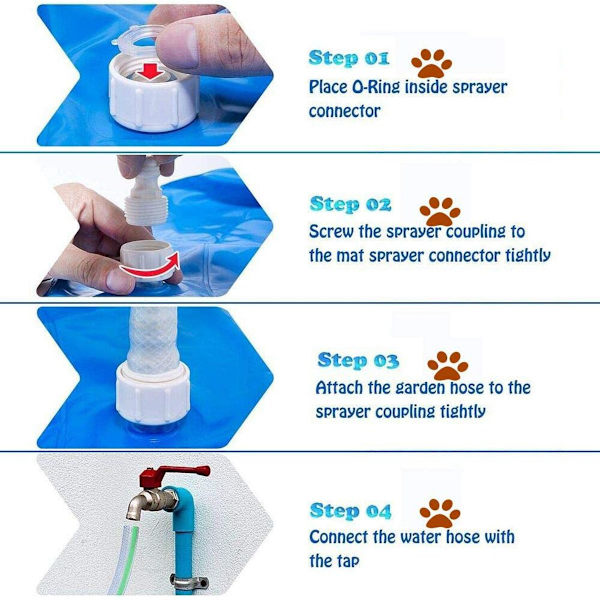 Step 01
Place O-Ring inside sprayer connector

Step 02
Screw the sprayer coupling to the mat sprayer connector tightly

Step 03
Attach the garden hose to the sprayer coupling tightly

Step 04
Connect the water hose with the tap