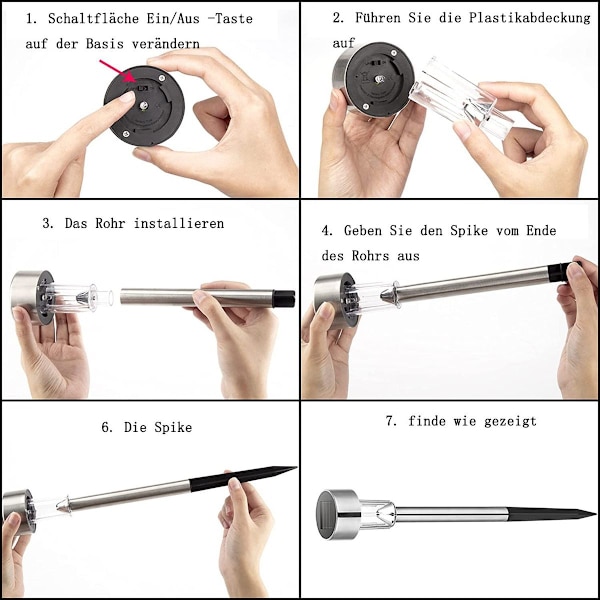 1. Schaltfläche Ein/Aus -Taste auf der Basis verändern

2. Führen Sie die Plastikabdeckung auf

3. Das Rohr installieren

4. Geben Sie den Spike vom Ende des Rohrs aus

6. Die Spike

7. finde wie gezeigt