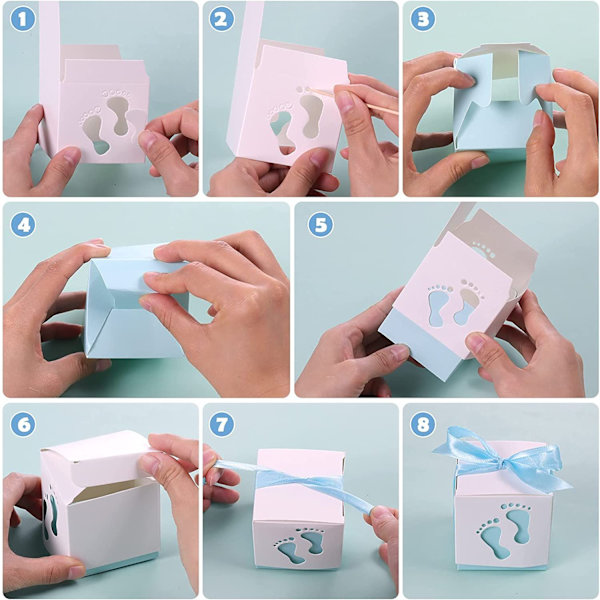 1

2

3

4

5

6

7

8