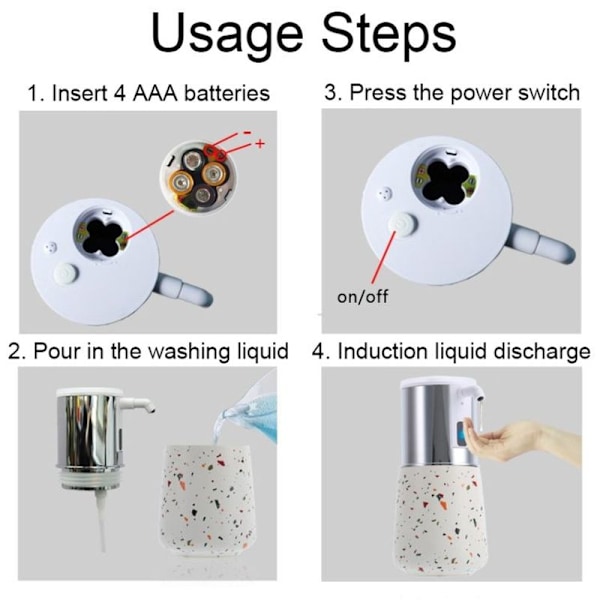 Usage Steps

1. Insert 4 AAA batteries

-
+

3. Press the power switch

on/off

2. Pour in the washing liquid

4. Induction liquid discharge