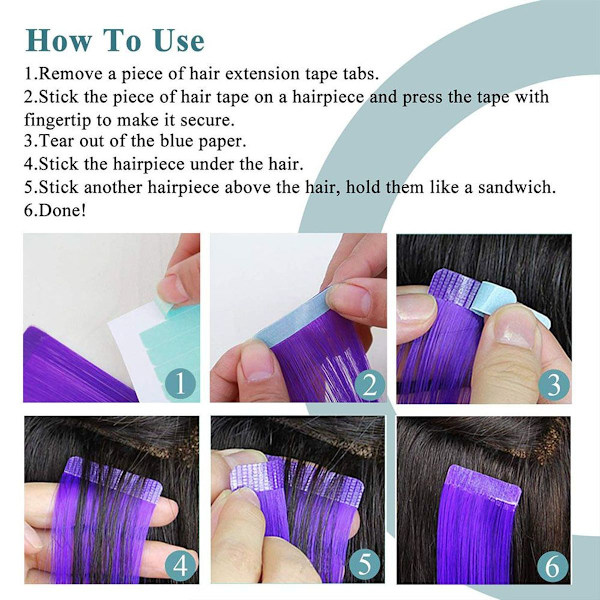 How To Use

1.Remove a piece of hair extension tape tabs.
2.Stick the piece of hair tape on a hairpiece and press the tape with fingertip to make it secure.
3.Tear out of the blue paper.
4.Stick the hairpiece under the hair.
5.Stick another hairpiece above the hair, hold them like a sandwich.
6.Done!

1

2

3

4

5

6