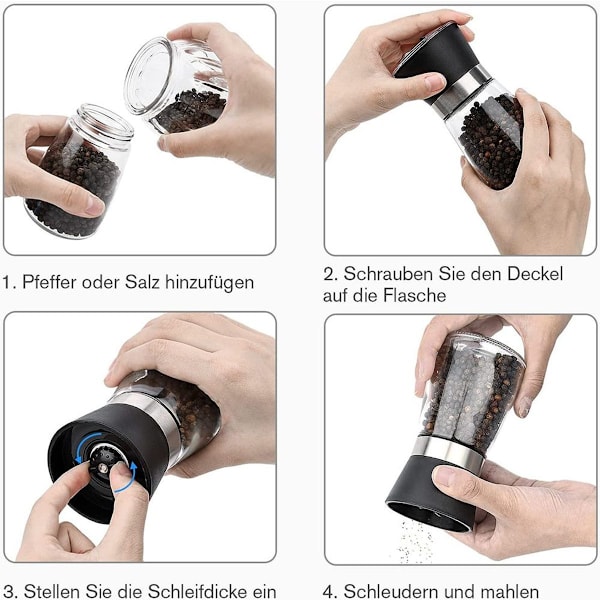 1. Pfeffer oder Salz hinzufügen

2. Schrauben Sie den Deckel auf die Flasche

3. Stellen Sie die Schleifdicke ein

4. Schleudern und mahlen