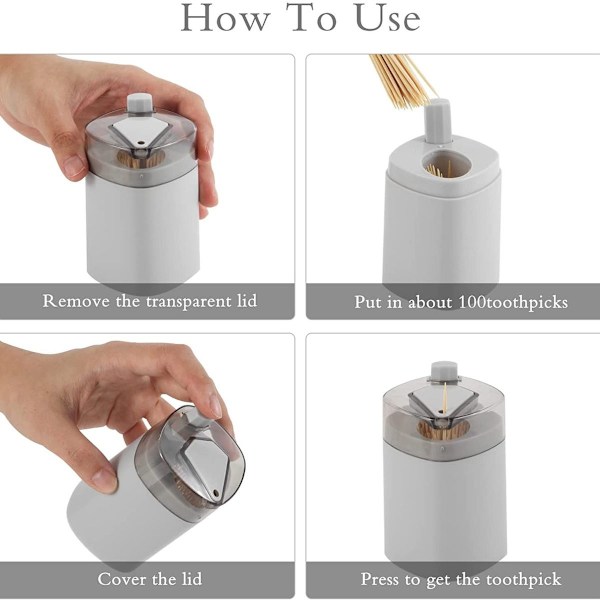 How To Use

Remove the transparent lid

Put in about 100toothpicks

Cover the lid

Press to get the toothpick