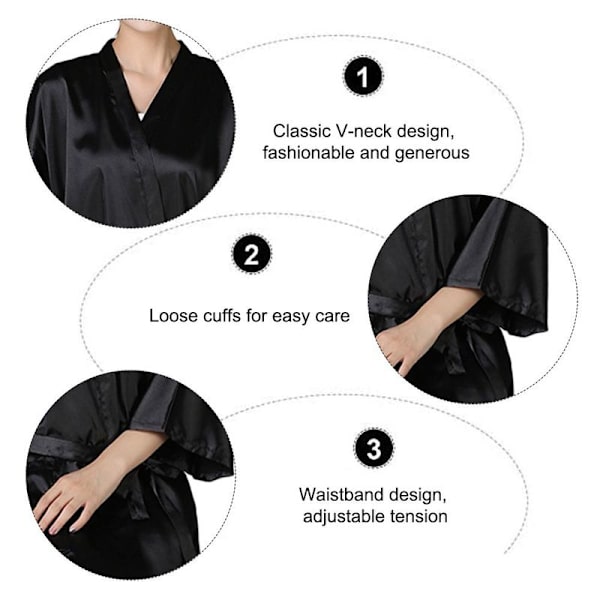 1

Classic V-neck design, fashionable and generous

2

Loose cuffs for easy care

3

Waistband design, adjustable tension