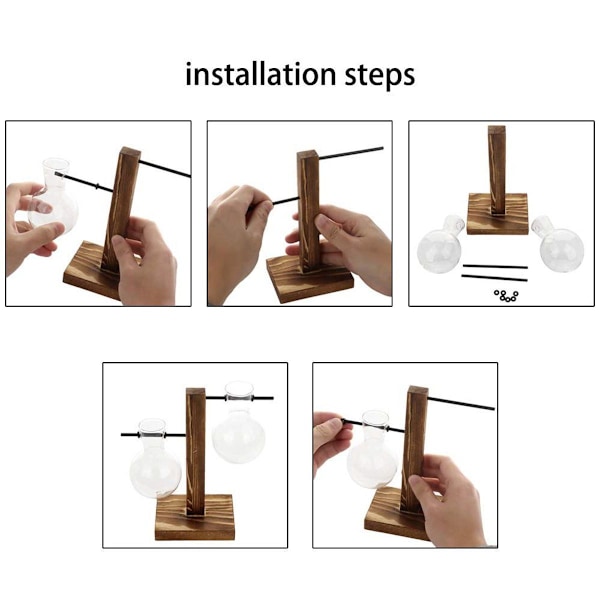 installation steps