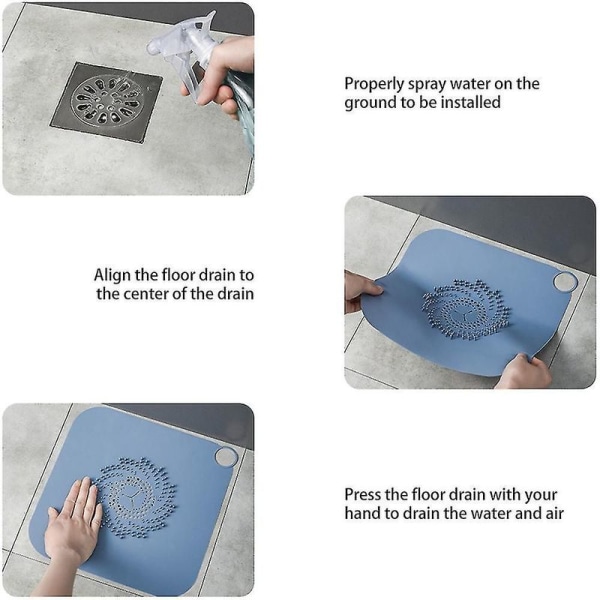 Properly spray water on the ground to be installed

Align the floor drain to the center of the drain

Press the floor drain with your hand to drain the water and air