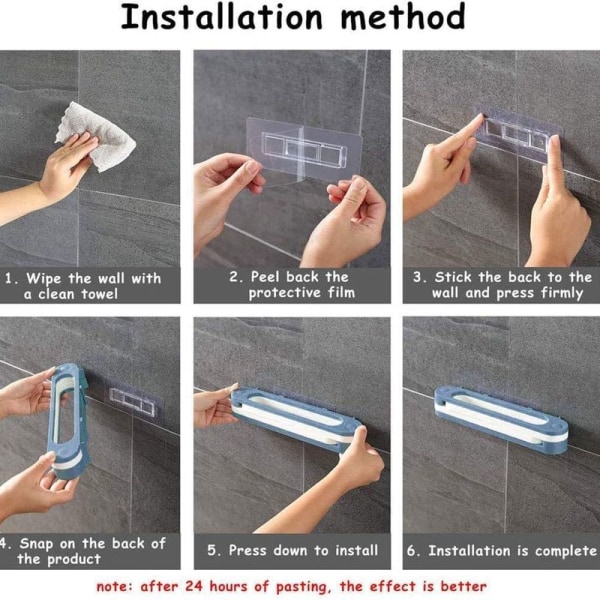 Installation method

1. Wipe the wall with a clean towel

2. Peel back the protective film

3. Stick the back to the wall and press firmly

4. Snap on the back of the product

5. Press down to install

6. Installation is complete

note: after 24 hours of pasting, the effect is better