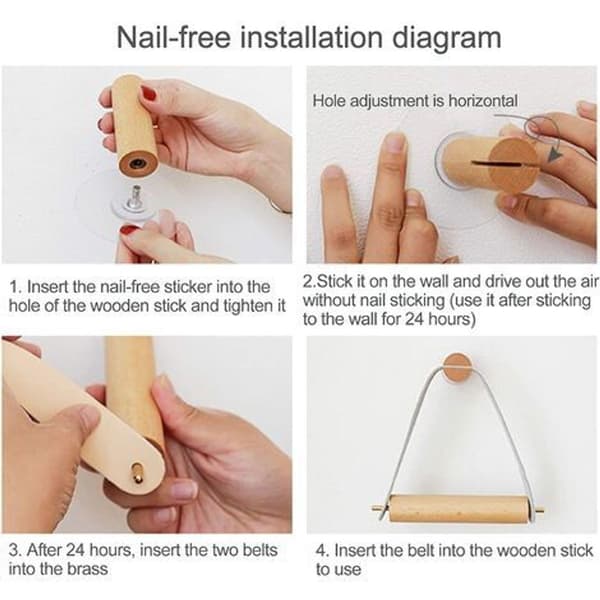 Nail-free installation diagram

Hole adjustment is horizontal

1. Insert the nail-free sticker into the hole of the wooden stick and tighten it

2.Stick it on the wall and drive out the air without nail sticking (use it after sticking to the wall for 24 hours)

3. After 24 hours, insert the two belts into the brass

4. Insert the belt into the wooden stick to use