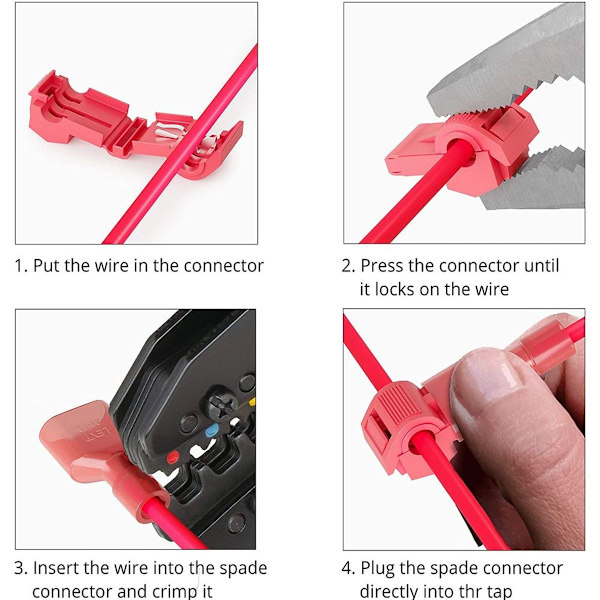 1. Put the wire in the connector

2. Press the connector until it locks on the wire

3. Insert the wire into the spade connector and crimp it

4. Plug the spade connector directly into thr tap