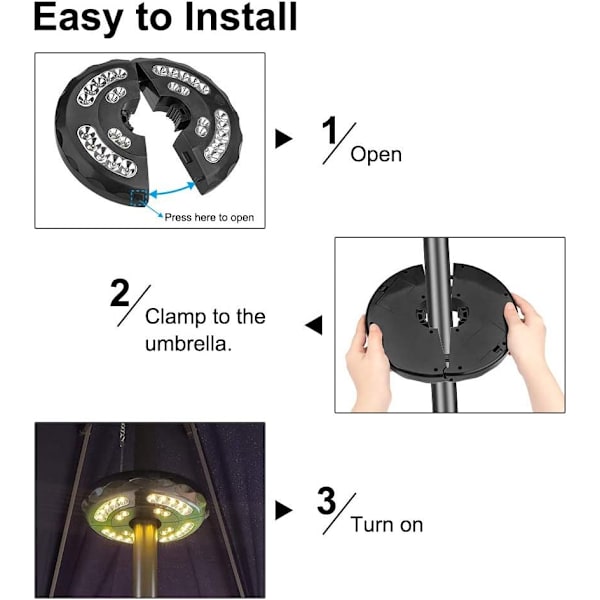 Easy to Install

Press here to open

1/ Open

2/ Clamp to the umbrella.

3/ Turn on