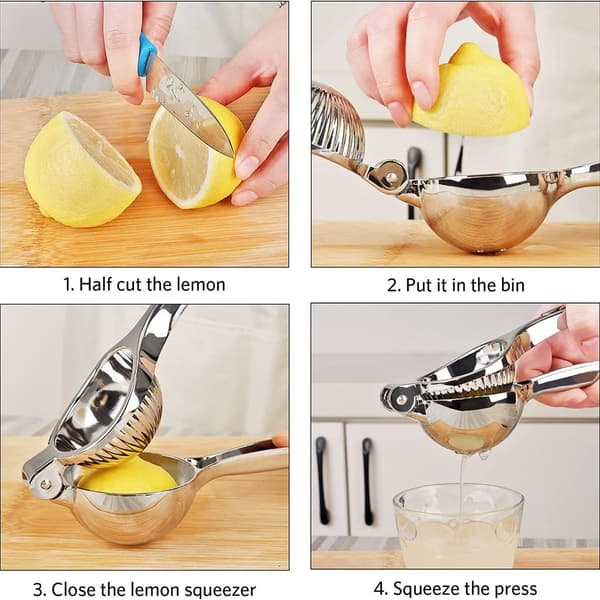 1. Half cut the lemon

2. Put it in the bin

3. Close the lemon squeezer

4. Squeeze the press