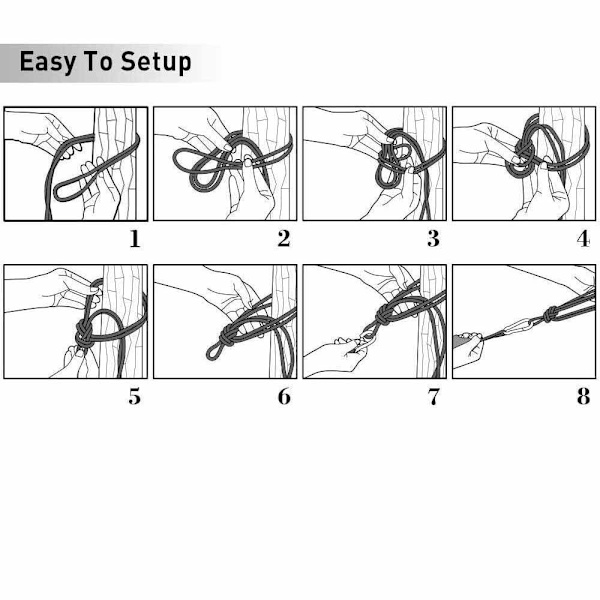 Easy To Setup

1

2

3

4

5

6

7

8