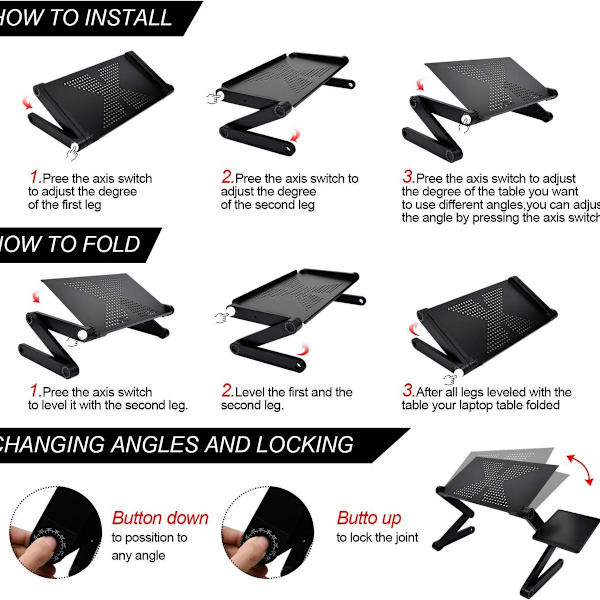 HOW TO INSTALL

1.Pree the axis switch to adjust the degree of the first leg

2.Pree the axis switch to adjust the degree of the second leg

3.Pree the axis switch to adjust the degree of the table you want to use different angles,you can adjus the angle by pressing the axis switch

HOW TO FOLD

1.Pree the axis switch to level it with the second leg.

2.Level the first and the second leg.

3.After all legs leveled with the table your laptop table folded

CHANGING ANGLES AND LOCKING

Button down to possition to any angle

Butto up to lock the joint