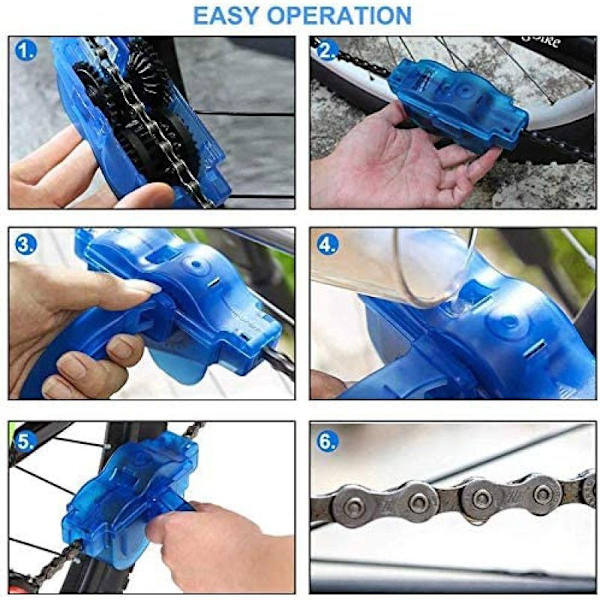 EASY OPERATION

1.

2.

3.

4.

5.

6.