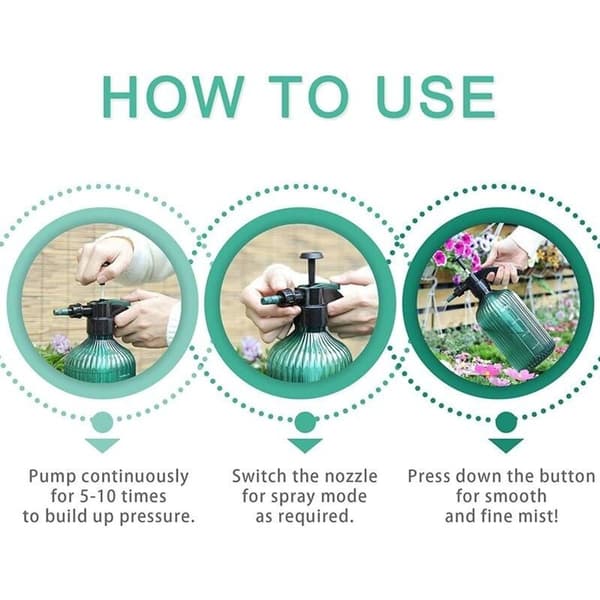 HOW TO USE

Pump continuously for 5-10 times to build up pressure.

Switch the nozzle for spray mode as required.

Press down the button for smooth and fine mist!