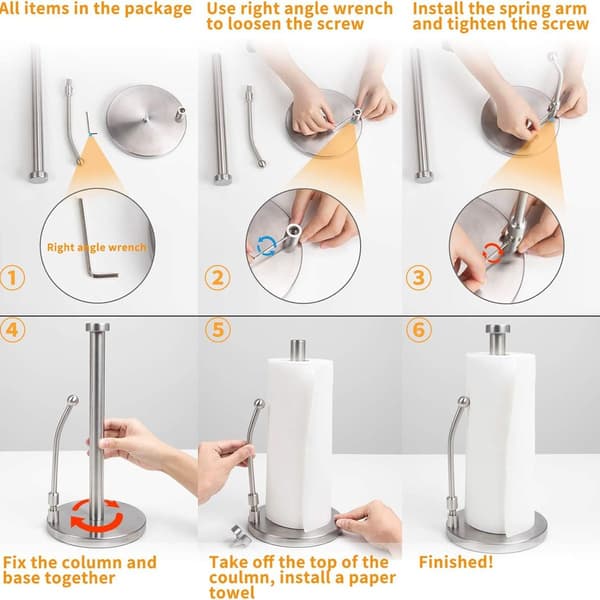 All items in the package

Right angle wrench

1

Use right angle wrench to loosen the screw

2

Install the spring arm and tighten the screw

3

4

Fix the column and base together

5

Take off the top of the coulmn, install a paper towel

6

Finished!