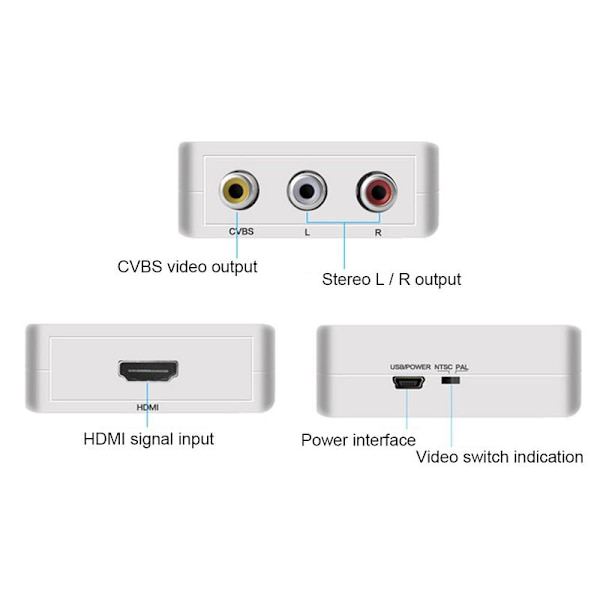 CVBS
L
R
CVBS video output
Stereo L / R output

HDMI
HDMI signal input

USB/POWER
NTSC
PAL
Power interface
Video switch indication