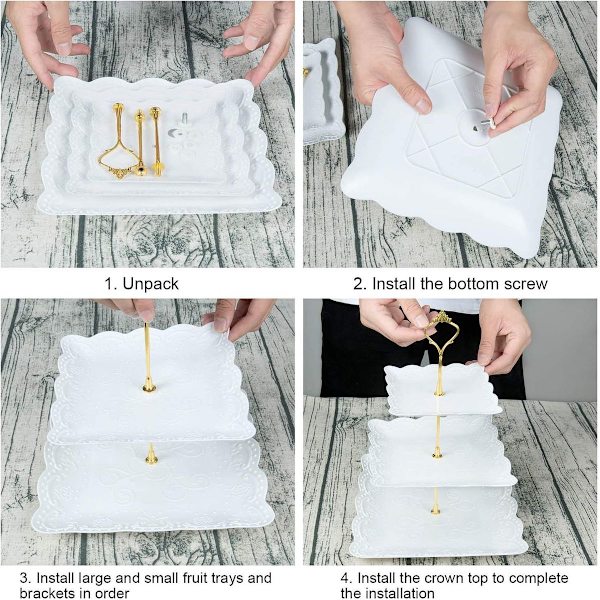 1. Unpack

2. Install the bottom screw

3. Install large and small fruit trays and brackets in order

4. Install the crown top to complete the installation