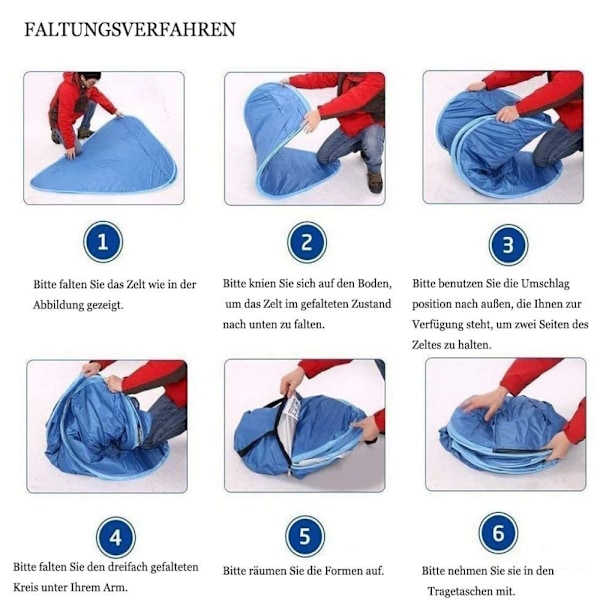 FALTUNGSVERFAHREN

1

Bitte falten Sie das Zelt wie in der Abbildung gezeigt.

2

Bitte knien Sie sich auf den Boden, um das Zelt im gefalteten Zustand nach unten zu falten.

3

Bitte benutzen Sie die Umschlag position nach außen, die Ihnen zur Verfügung steht, um zwei Seiten des Zeltes zu halten.

4

Bitte falten Sie den dreifach gefalteten Kreis unter Ihrem Arm.

5

Bitte räumen Sie die Formen auf.

6

Bitte nehmen Sie sie in den Tragetaschen mit.