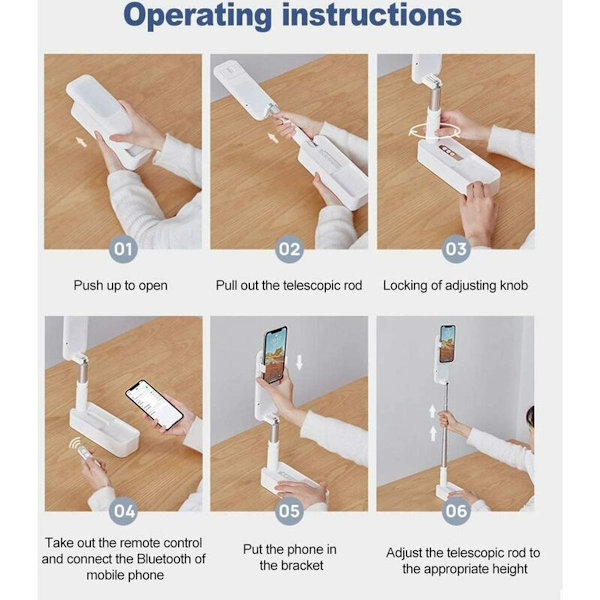 Operating instructions

01

Push up to open

02

Pull out the telescopic rod

03

Locking of adjusting knob

04

Take out the remote control and connect the Bluetooth of mobile phone

05

Put the phone in the bracket

06

Adjust the telescopic rod to the appropriate height