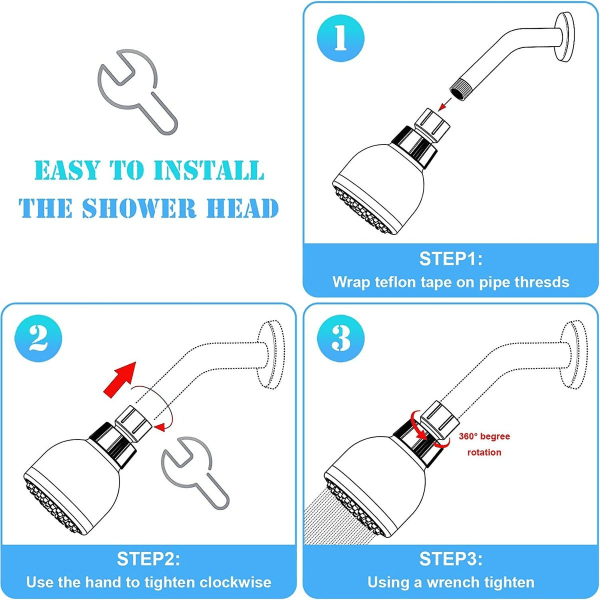 EASY TO INSTALL
THE SHOWER HEAD

1

STEP1:
Wrap teflon tape on pipe thresds

2

STEP2:
Use the hand to tighten clockwise

3

360° begree rotation

STEP3:
Using a wrench tighten