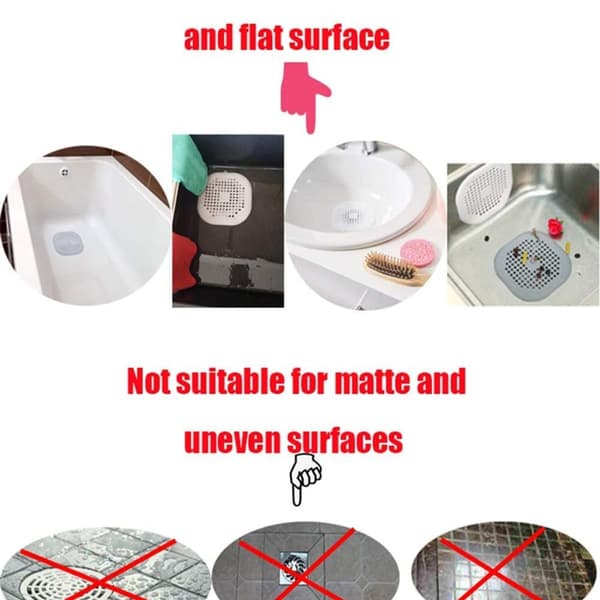 and flat surface

Not suitable for matte and uneven surfaces