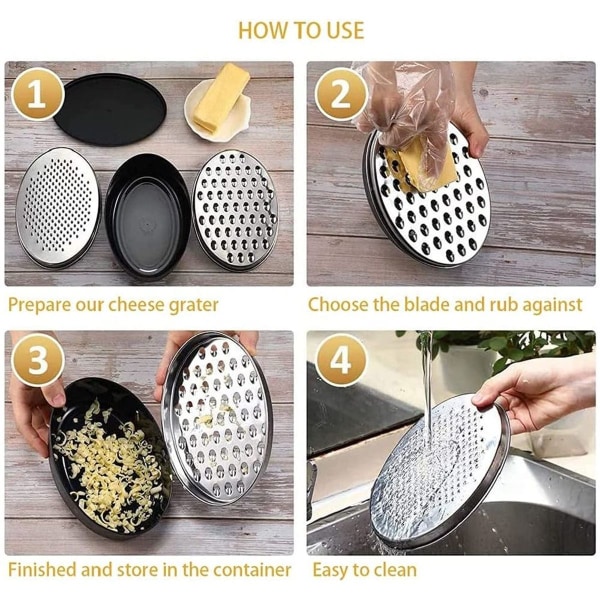 HOW TO USE

1

Prepare our cheese grater

2

Choose the blade and rub against

3

Finished and store in the container

4

Easy to clean