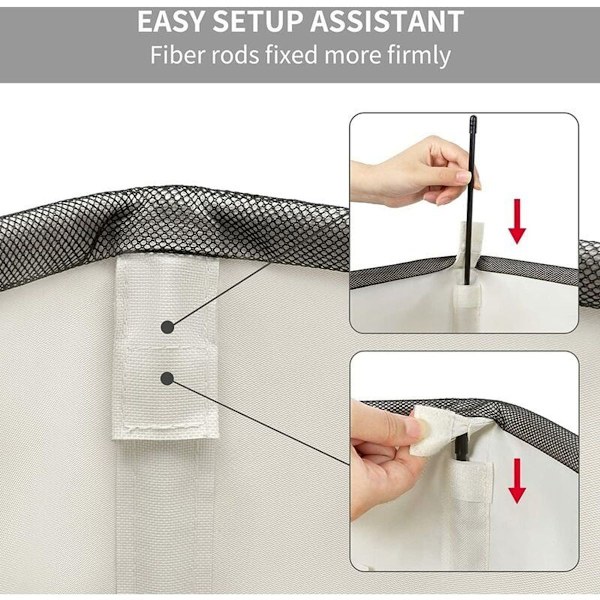 EASY SETUP ASSISTANT
Fiber rods fixed more firmly